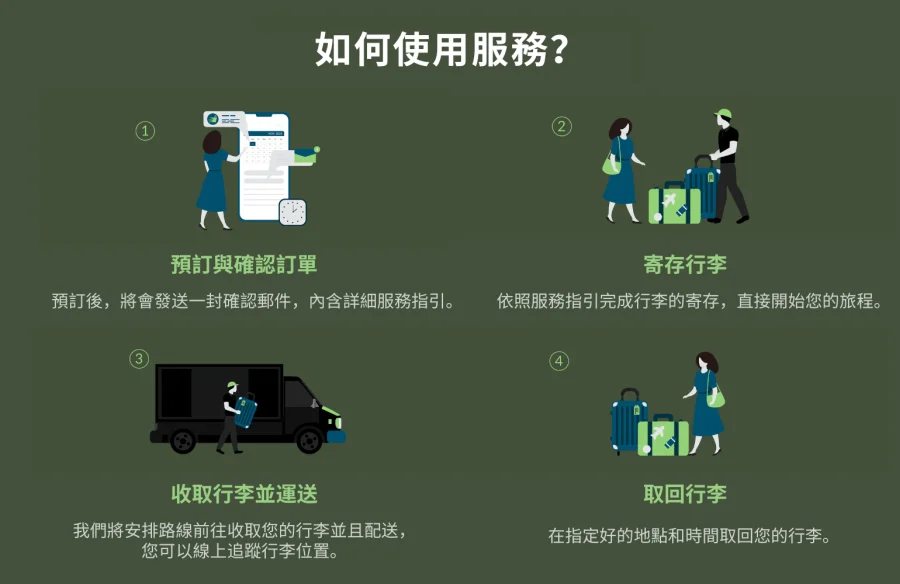 如何使用服務?

①

預訂與確認訂單

預訂後，將會發送一封確認郵件，內含詳細服務指引。

②

寄存行李

依照服務指引完成行李的寄存，直接開始您的旅程。

③

收取行李並運送

我們將安排路線前往收取您的行李並且配送，您可以線上追蹤行李位置。

④

取回行李

在指定好的地點和時間取回您的行李。